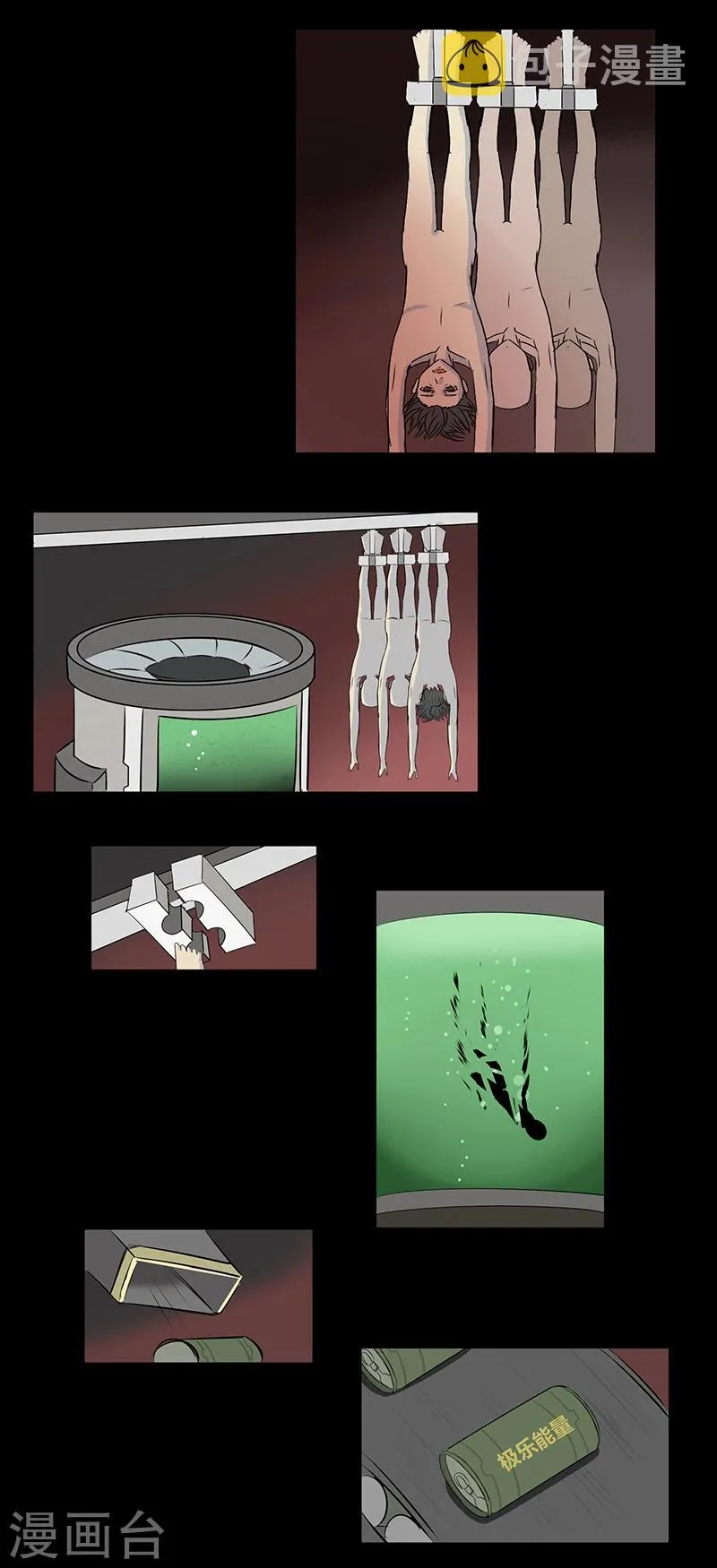 包子漫畫

极乐能量

漫画台